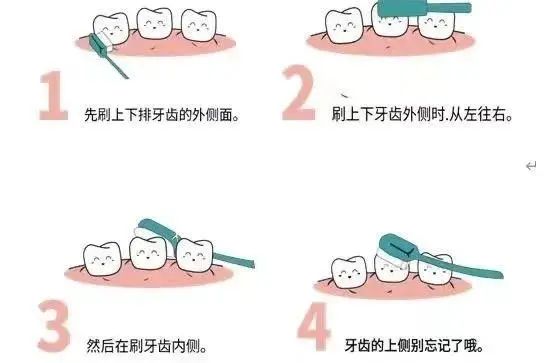 1 先刷上下排牙齿的外侧面。

2 刷上下牙齿外侧时.从左往右。

3 然后在刷牙齿内侧。

4 牙齿的上侧别忘记了哦。